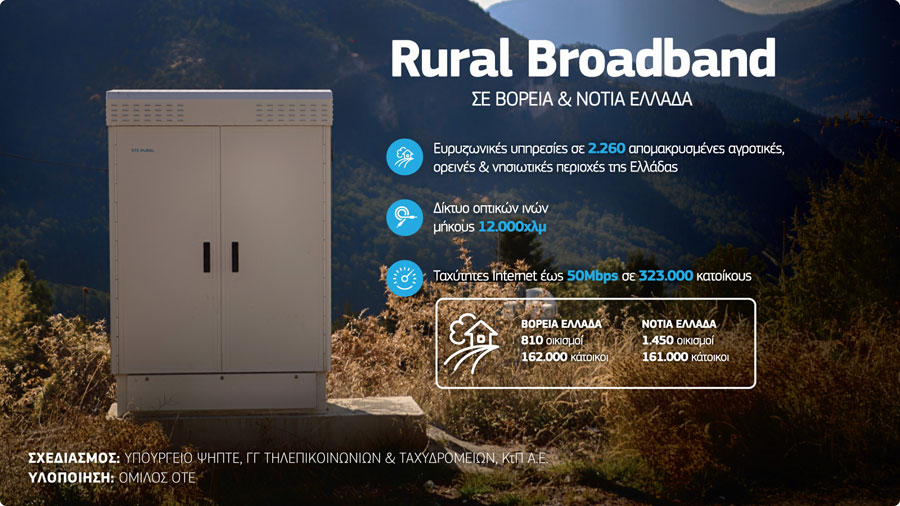 Rural Broadband
ΣΕ ΒΟΡΕΙΑ & ΝΟΤΙΑ ΕΛΛΑΔΑ

OTE RURAL

Ευρυζωνικές υπηρεσίες σε 2.260 απομακρυσμένες αγροτικές, ορεινές & νησιωτικές περιοχές της Ελλάδας

Δίκτυο οπτικών ινών μήκους 12.000χλμ

Ταχύτητες Internet έως 50Mbps σε 323.000 κατοίκους

ΒΟΡΕΙΑ ΕΛΛΑΔΑ
810 οικισμοί
162.000 κάτοικοι

ΝΟΤΙΑ ΕΛΛΑΔΑ
1.450 οικισμοί
161.000 κάτοικοι

ΣΧΕΔΙΑΣΜΟΣ: ΥΠΟΥΡΓΕΙΟ ΨΗΠΤΕ, ΓΓ ΤΗΛΕΠΙΚΟΙΝΩΝΙΩΝ & ΤΑΧΥΔΡΟΜΕΙΩΝ, ΚτΠ Α.Ε.
ΥΛΟΠΟΙΗΣΗ: ΟΜΙΛΟΣ ΟΤΕ